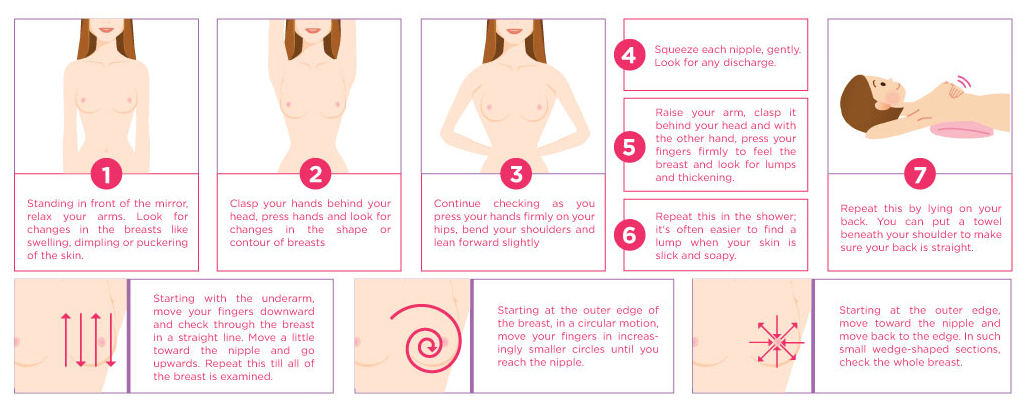 1

Standing in front of the mirror, relax your arms. Look for changes in the breasts like swelling, dimpling or puckering of the skin.

2

Clasp your hands behind your head, press hands and look for changes in the shape or contour of breasts

3

Continue checking as you press your hands firmly on your hips, bend your shoulders and lean forward slightly

4

Squeeze each nipple, gently. Look for any discharge.

5

Raise your arm, clasp it behind your head and with the other hand, press your fingers firmly to feel the breast and look for lumps and thickening.

6

Repeat this in the shower; it's often easier to find a lump when your skin is slick and soapy.

7

Repeat this by lying on your back. You can put a towel beneath your shoulder to make sure your back is straight.

Starting with the underarm, move your fingers downward and check through the breast in a straight line. Move a little toward the nipple and go upwards. Repeat this till all of the breast is examined.

Starting at the outer edge of the breast, in a circular motion, move your fingers in increasingly smaller circles until you reach the nipple.

Starting at the outer edge, move toward the nipple and move back to the edge. In such small wedge-shaped sections, check the whole breast.